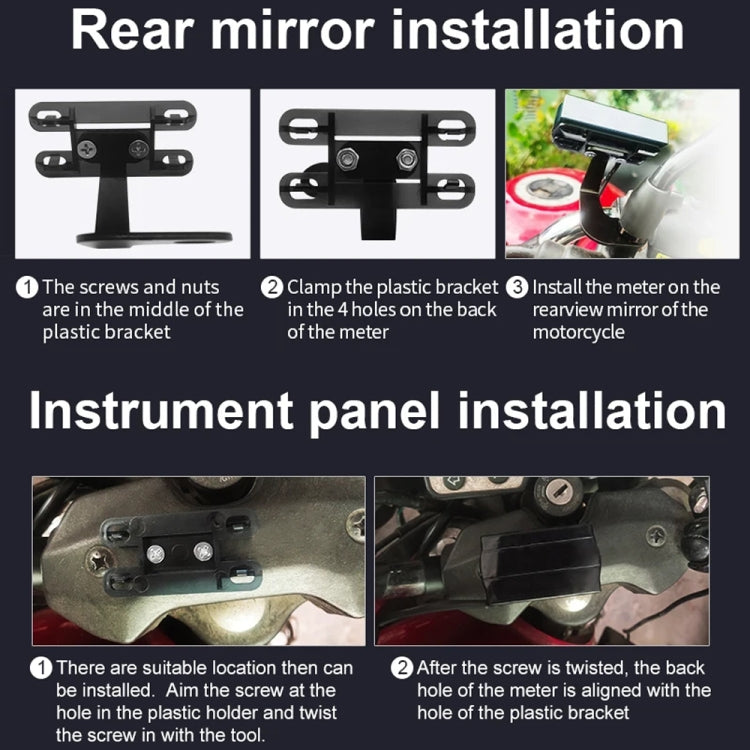 Rear mirror installation

① The screws and nuts are in the middle of the plastic bracket

② Clamp the plastic bracket in the 4 holes on the back of the meter

③ Install the meter on the rearview mirror of the motorcycle

Instrument panel installation

① There are suitable location then can be installed. Aim the screw at the hole in the plastic holder and twist the screw in with the tool.

② After the screw is twisted, the back hole of the meter is aligned with the hole of the plastic bracket