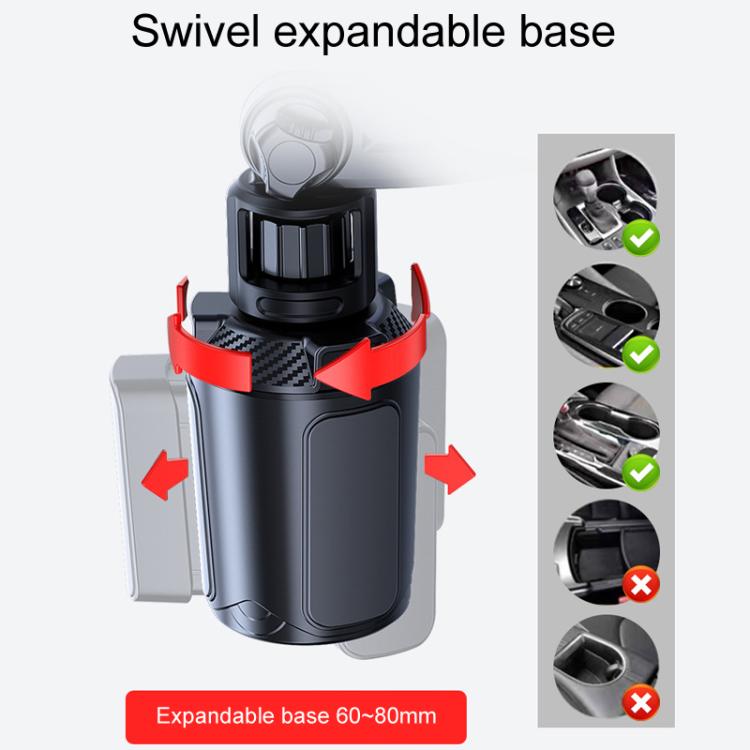 Swivel expandable base

Expandable base 60~80mm